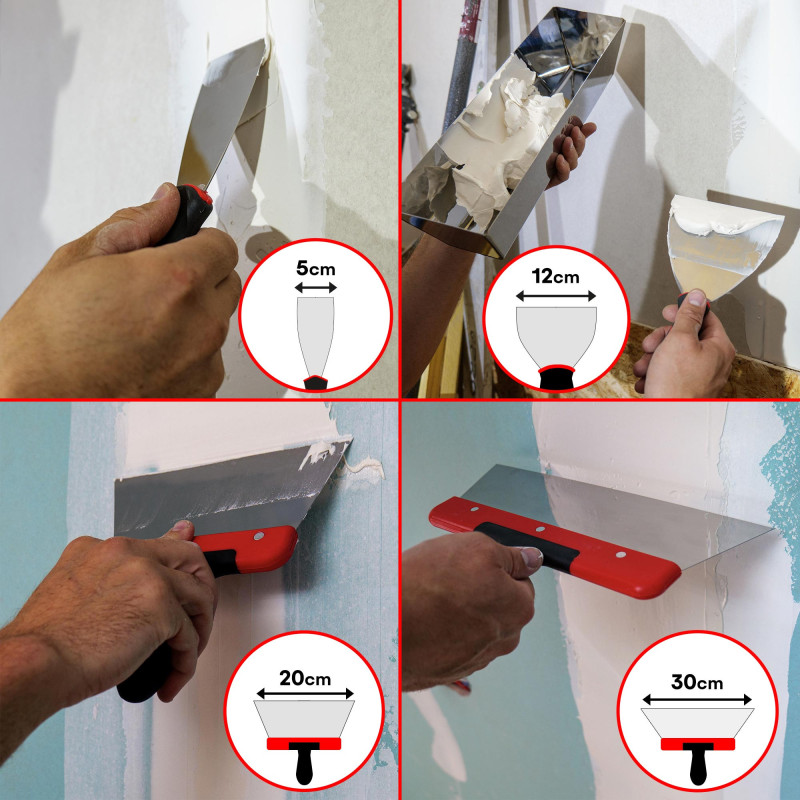 5cm

12cm

20cm

30cm